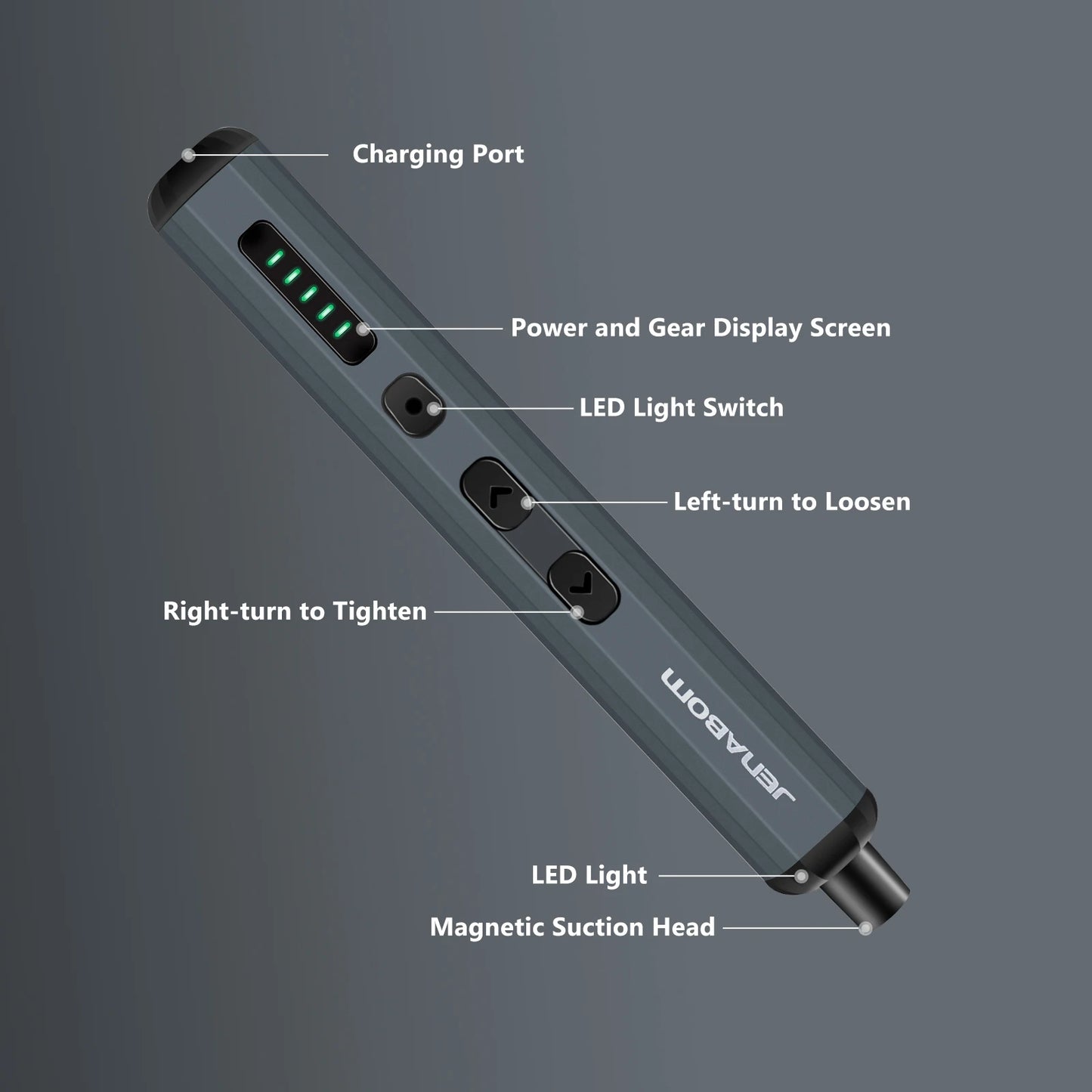 Charging Port

Power and Gear Display Screen

LED Light Switch

Left-turn to Loosen

Right-turn to Tighten

JENABOM

LED Light

Magnetic Suction Head