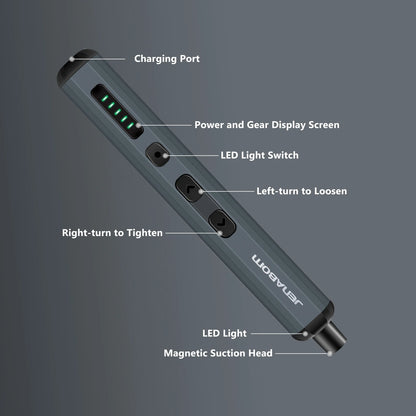 Charging Port

Power and Gear Display Screen

LED Light Switch

Left-turn to Loosen

Right-turn to Tighten

JENABOM

LED Light

Magnetic Suction Head