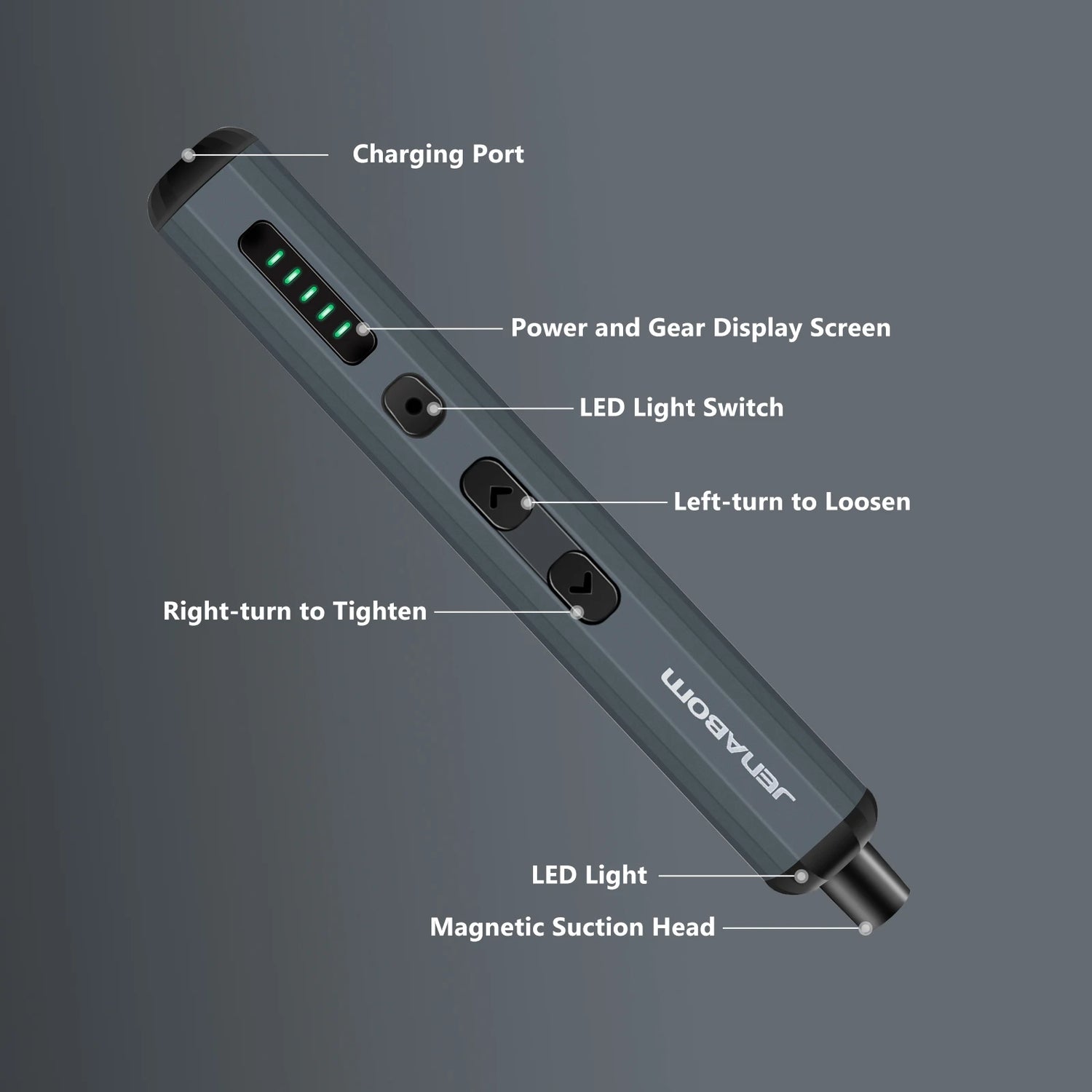 Charging Port

Power and Gear Display Screen

LED Light Switch

Left-turn to Loosen

Right-turn to Tighten

JENABOM

LED Light

Magnetic Suction Head